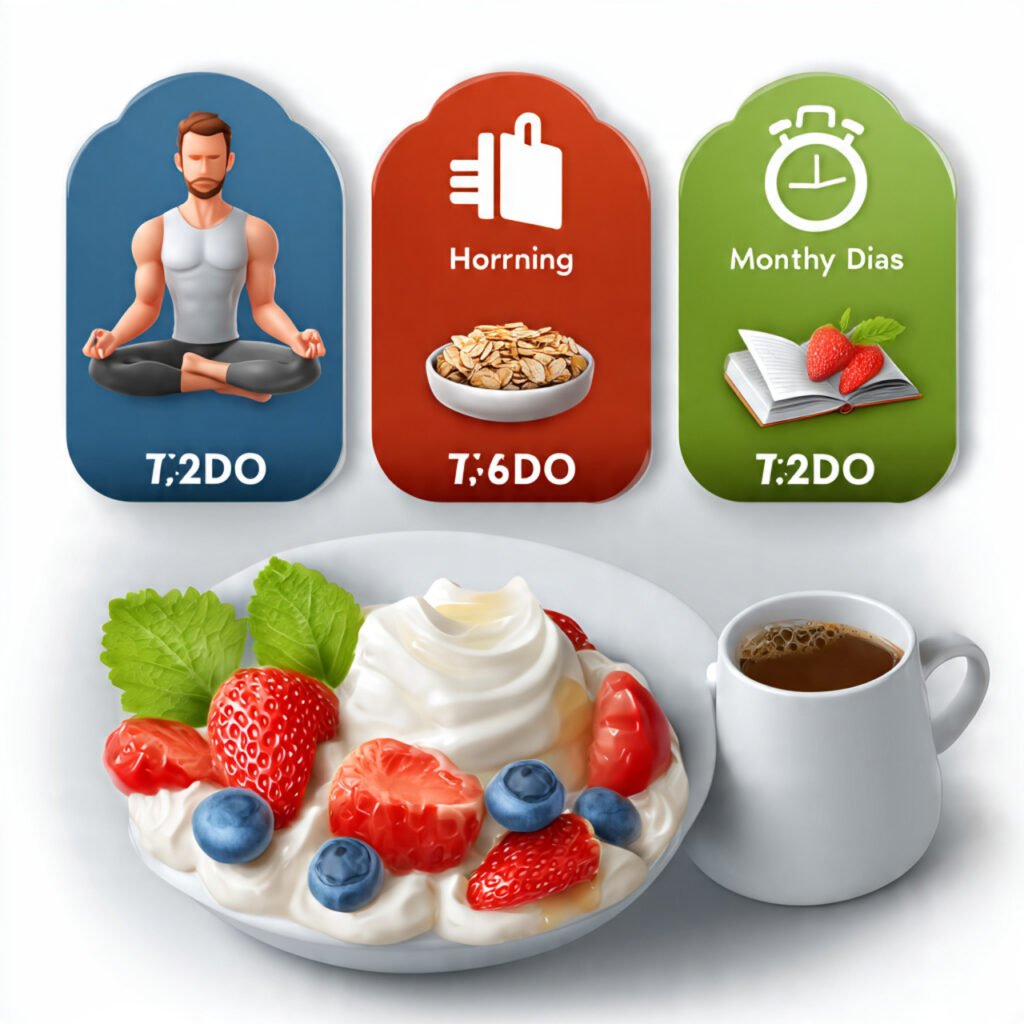 T;2DO

Horrning

T;6DO

Monthy Dias

T:2DO